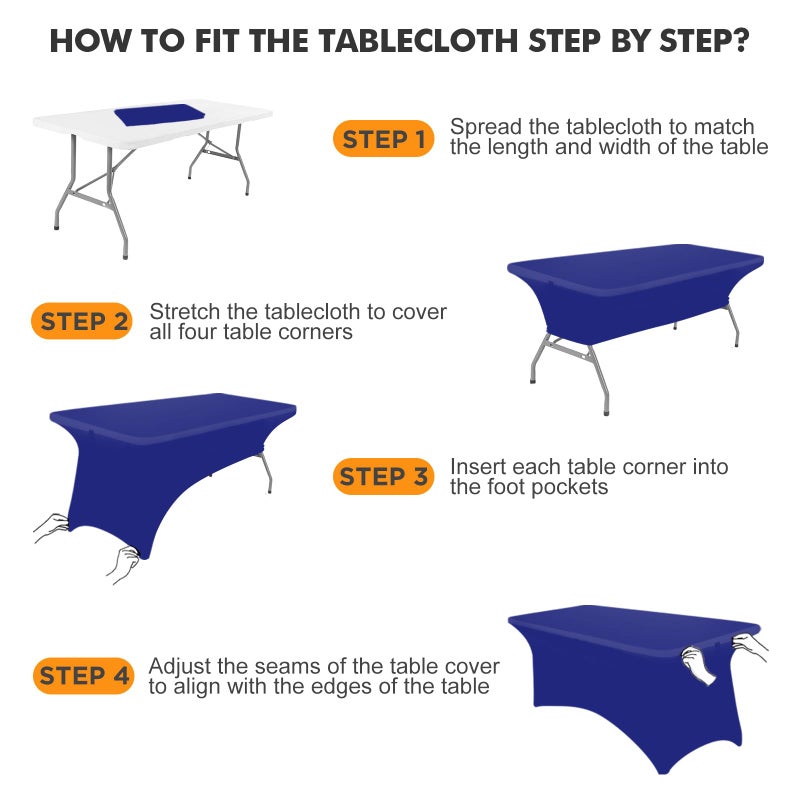 HOW TO FIT THE TABLECLOTH STEP BY STEP?

STEP 1 Spread the tablecloth to match the length and width of the table

STEP 2 Stretch the tablecloth to cover all four table corners

STEP 3 Insert each table corner into the foot pockets

STEP 4 Adjust the seams of the table cover to align with the edges of the table